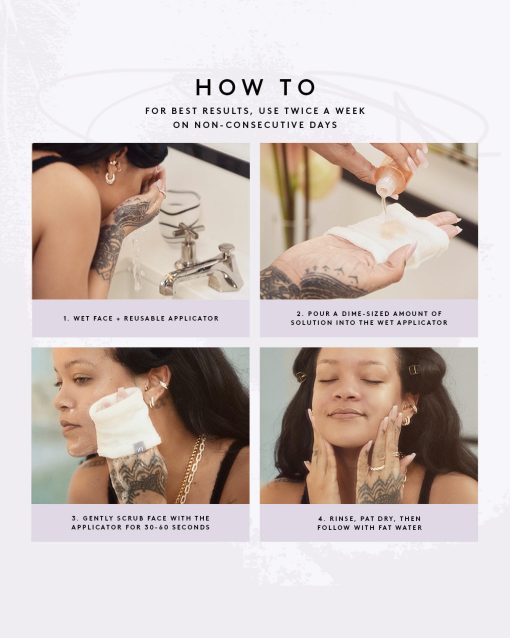 HOW TO

FOR BEST RESULTS, USE TWICE A WEEK ON NON-CONSECUTIVE DAYS

1. WET FACE + REUSABLE APPLICATOR

2. POUR A DIME-SIZED AMOUNT OF SOLUTION INTO THE WET APPLICATOR

3. GENTLY SCRUB FACE WITH THE APPLICATOR FOR 30-60 SECONDS

4. RINSE, PAT DRY, THEN FOLLOW WITH FAT WATER