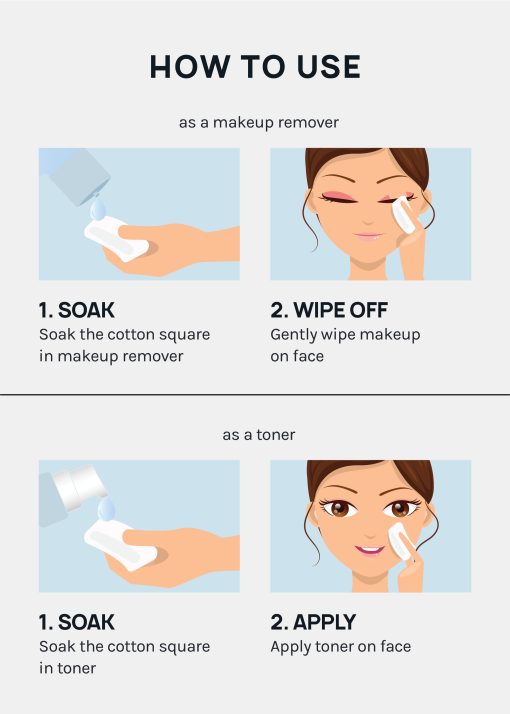 HOW TO USE

as a makeup remover

1. SOAK
Soak the cotton square in makeup remover

2. WIPE OFF
Gently wipe makeup on face

as a toner

1. SOAK
Soak the cotton square in toner

2. APPLY
Apply toner on face