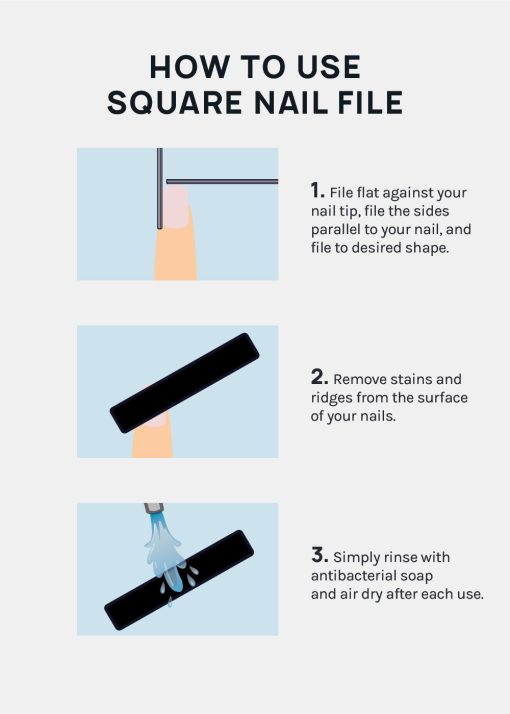 HOW TO USE
SQUARE NAIL FILE

1. File flat against your nail tip, file the sides parallel to your nail, and file to desired shape.

2. Remove stains and ridges from the surface of your nails.

3. Simply rinse with antibacterial soap and air dry after each use.