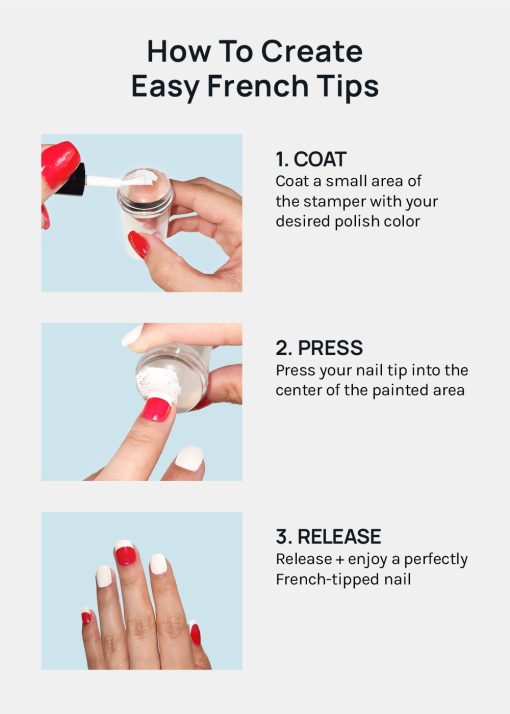 How To Create
Easy French Tips

1. COAT
Coat a small area of the stamper with your desired polish color

2. PRESS
Press your nail tip into the center of the painted area

3. RELEASE
Release + enjoy a perfectly French-tipped nail