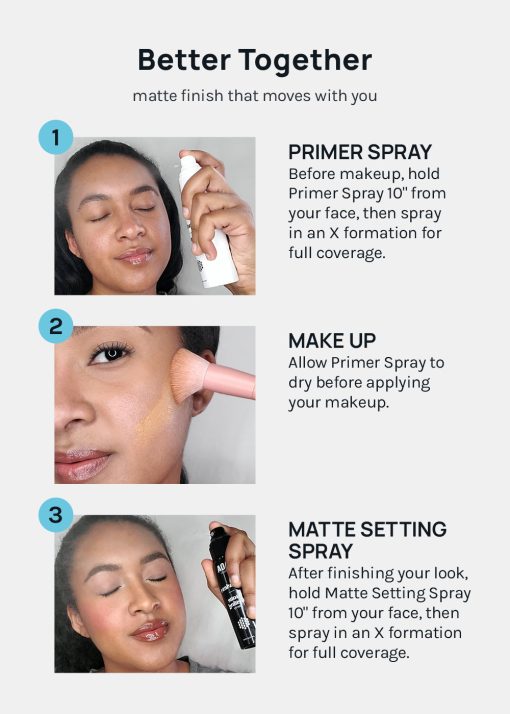 Better Together

matte finish that moves with you

1

PRIMER SPRAY
Before makeup, hold Primer Spray 10" from your face, then spray in an X formation for full coverage.

2

MAKE UP
Allow Primer Spray to dry before applying your makeup.

3

MATTE SETTING SPRAY
After finishing your look, hold Matte Setting Spray 10" from your face, then spray in an X formation for full coverage.