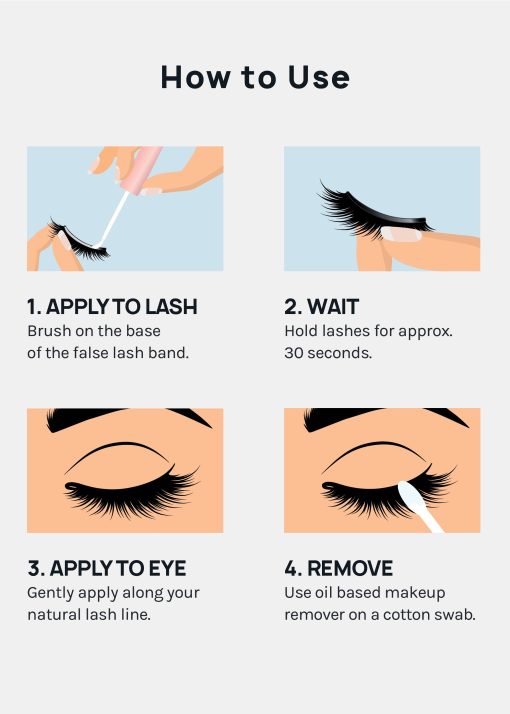 How to Use

1. APPLY TO LASH
Brush on the base of the false lash band.

2. WAIT
Hold lashes for approx. 30 seconds.

3. APPLY TO EYE
Gently apply along your natural lash line.

4. REMOVE
Use oil based makeup remover on a cotton swab.