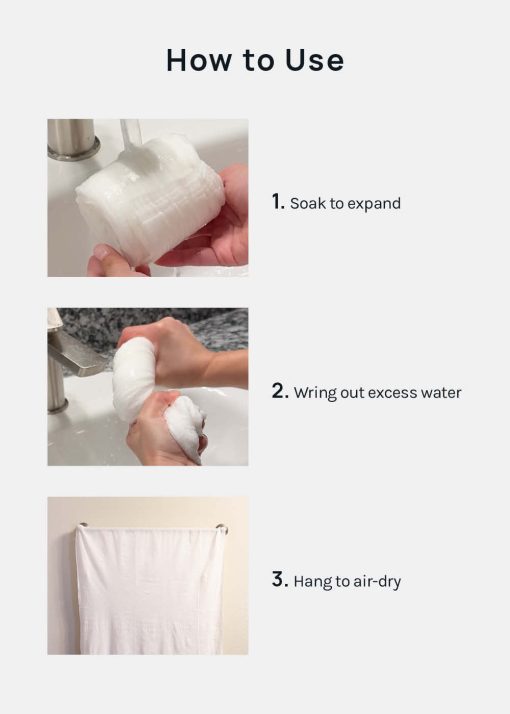 How to Use

1. Soak to expand

2. Wring out excess water

3. Hang to air-dry